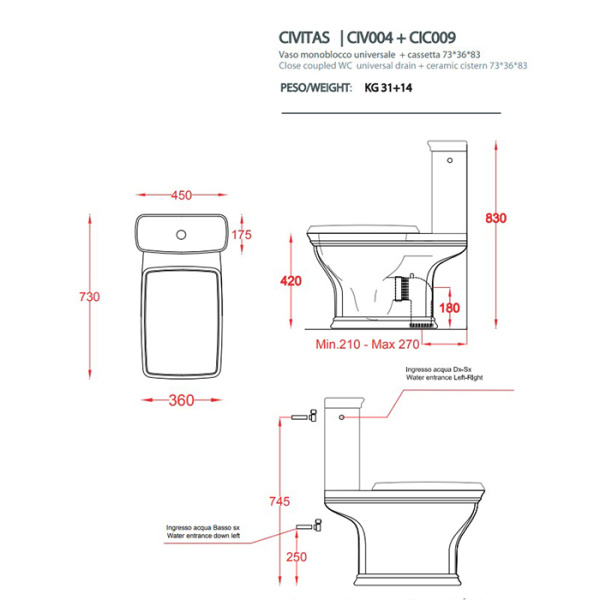 CIVITAS | CIV004 + CIC009
Vaso monoblocco universale + cassetta 73*36*83
Close coupled WC universal drain + ceramic cistern 73*36*83

PESO/WEIGHT: KG 31+14

450

175

730

360

830

420

180

Min.210 - Max 270

Ingresso acqua Dx-Sx
Water entrance Left-Right

745

Ingresso acqua Basso sx
Water entrance down left

250