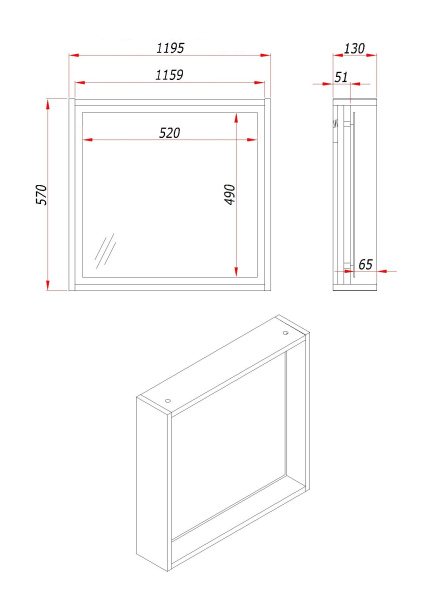 1195
1159
520
570
490
130
51
65