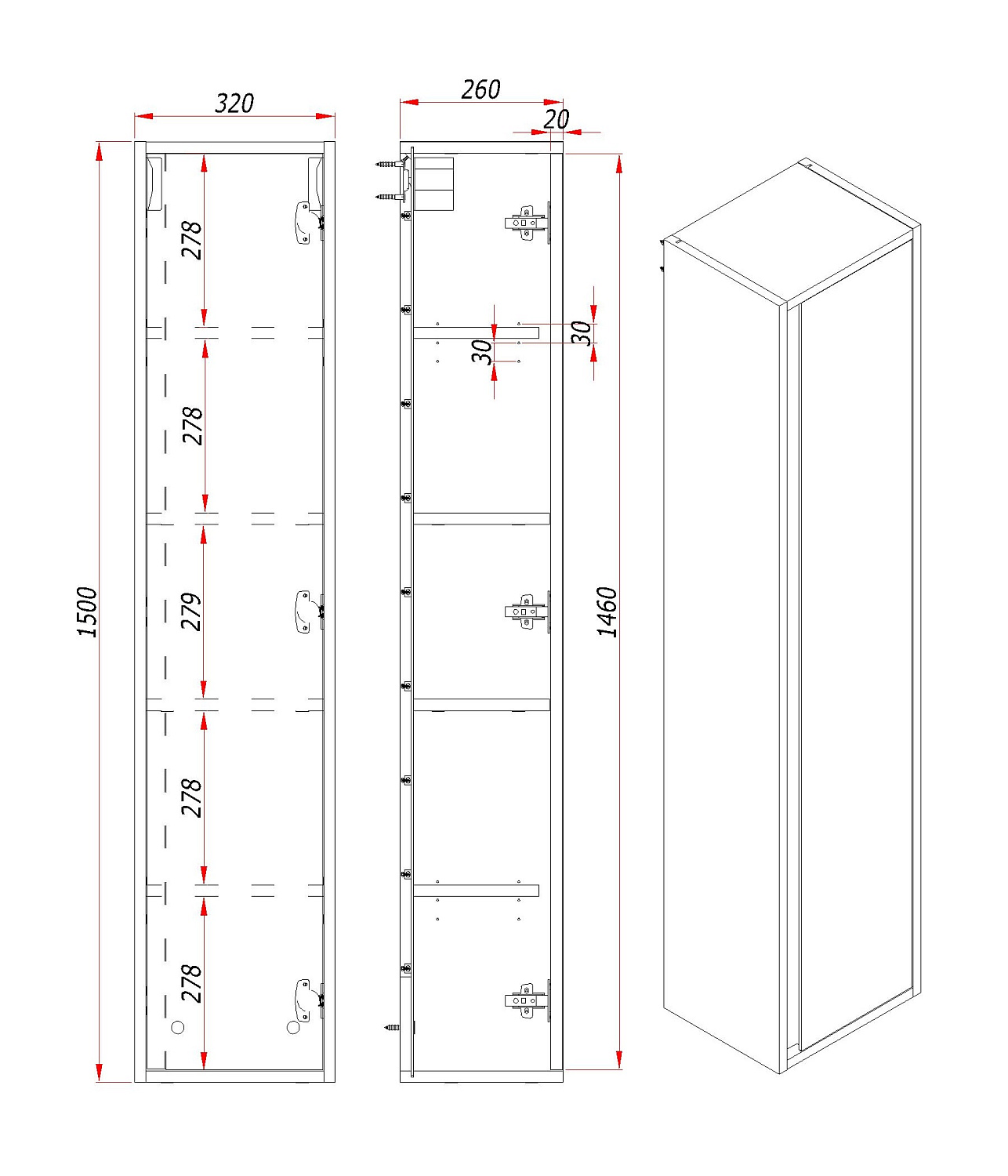 320
1500
278
278
279
278
278
260
20
30
30
1460