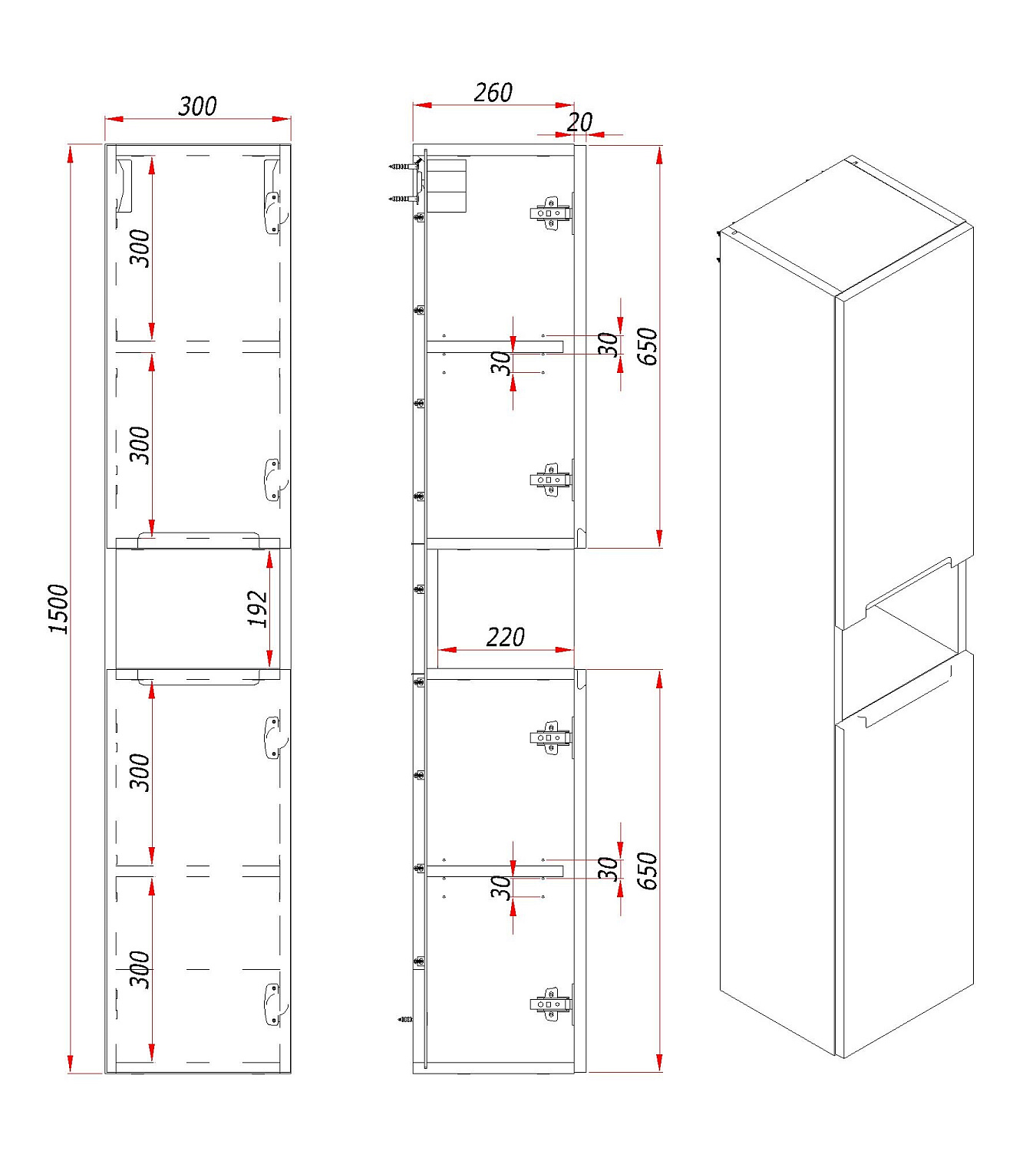 300
1500
300
300
192
300
300
260
20
30
30
650
220
30
30
650