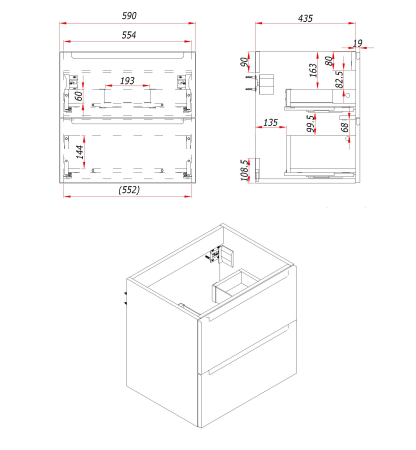 590
554
193
60
144
(552)
435
19
90
163
80
82.5
135
99.5
68
108.5