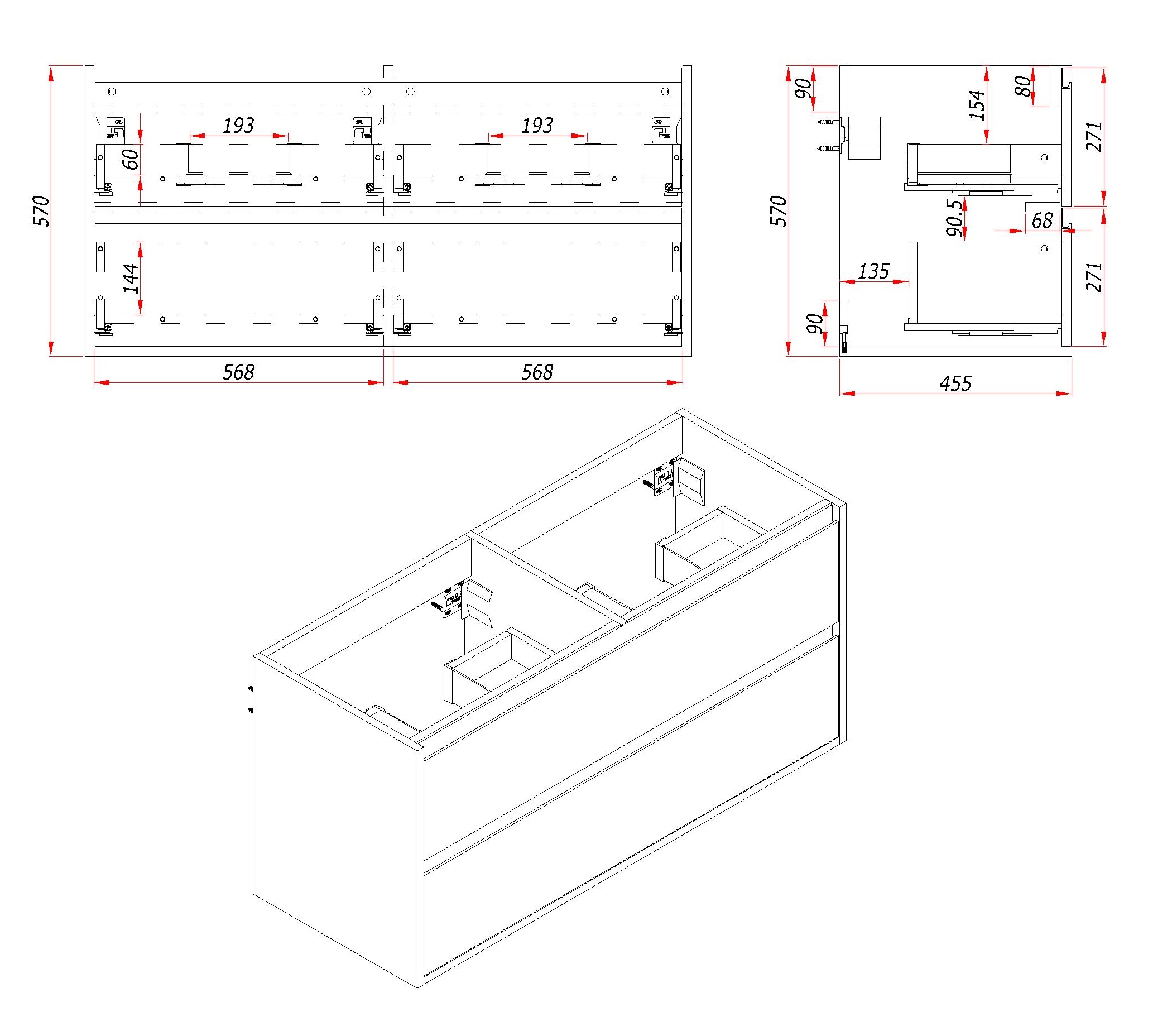 570
193
193
60
144
568
568
90
154
80
271
570
90.5
68
135
271
90
455