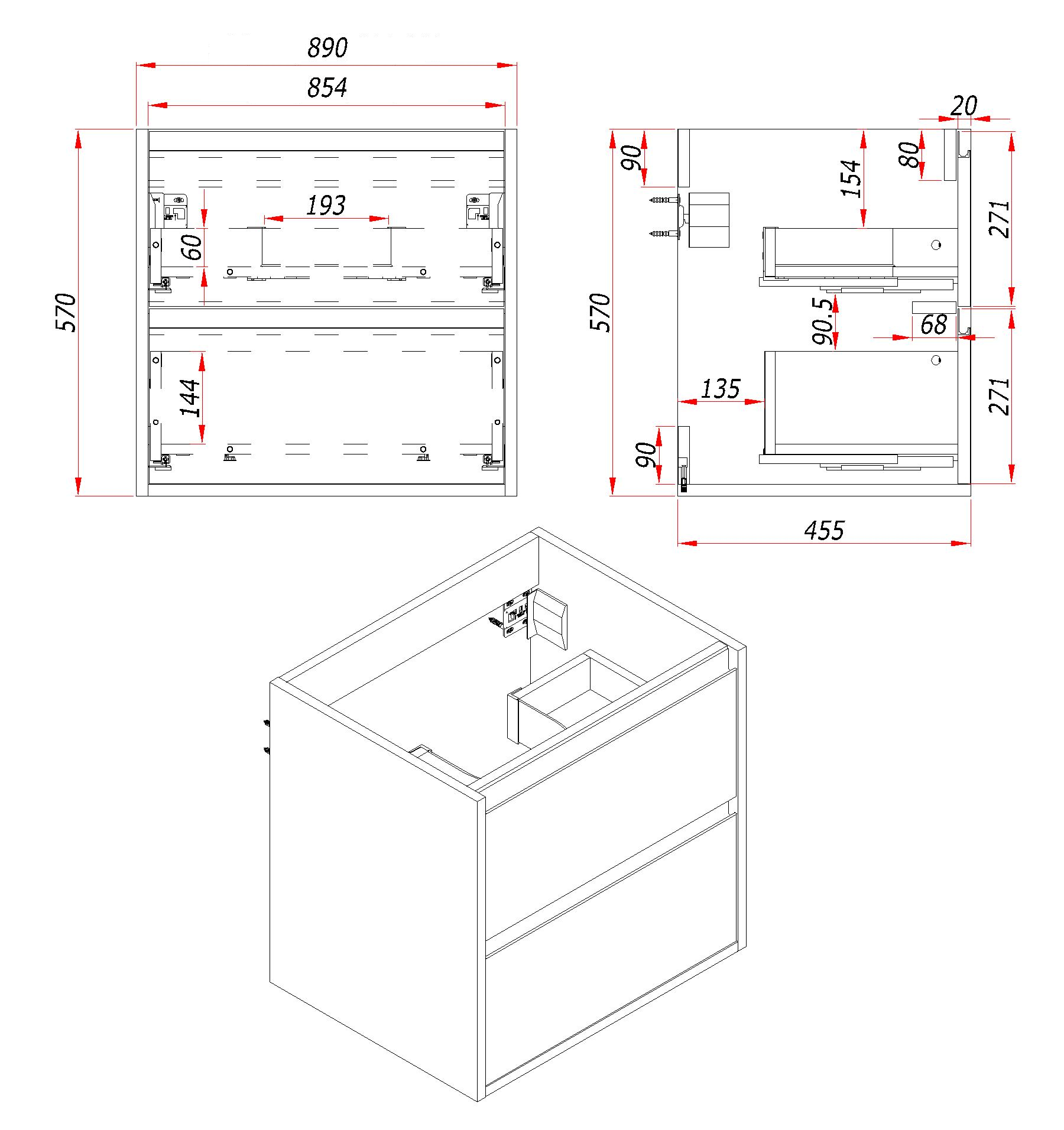 890
854
570
193
60
144
20
90
154
80
271
570
90.5
68
135
271
90
455